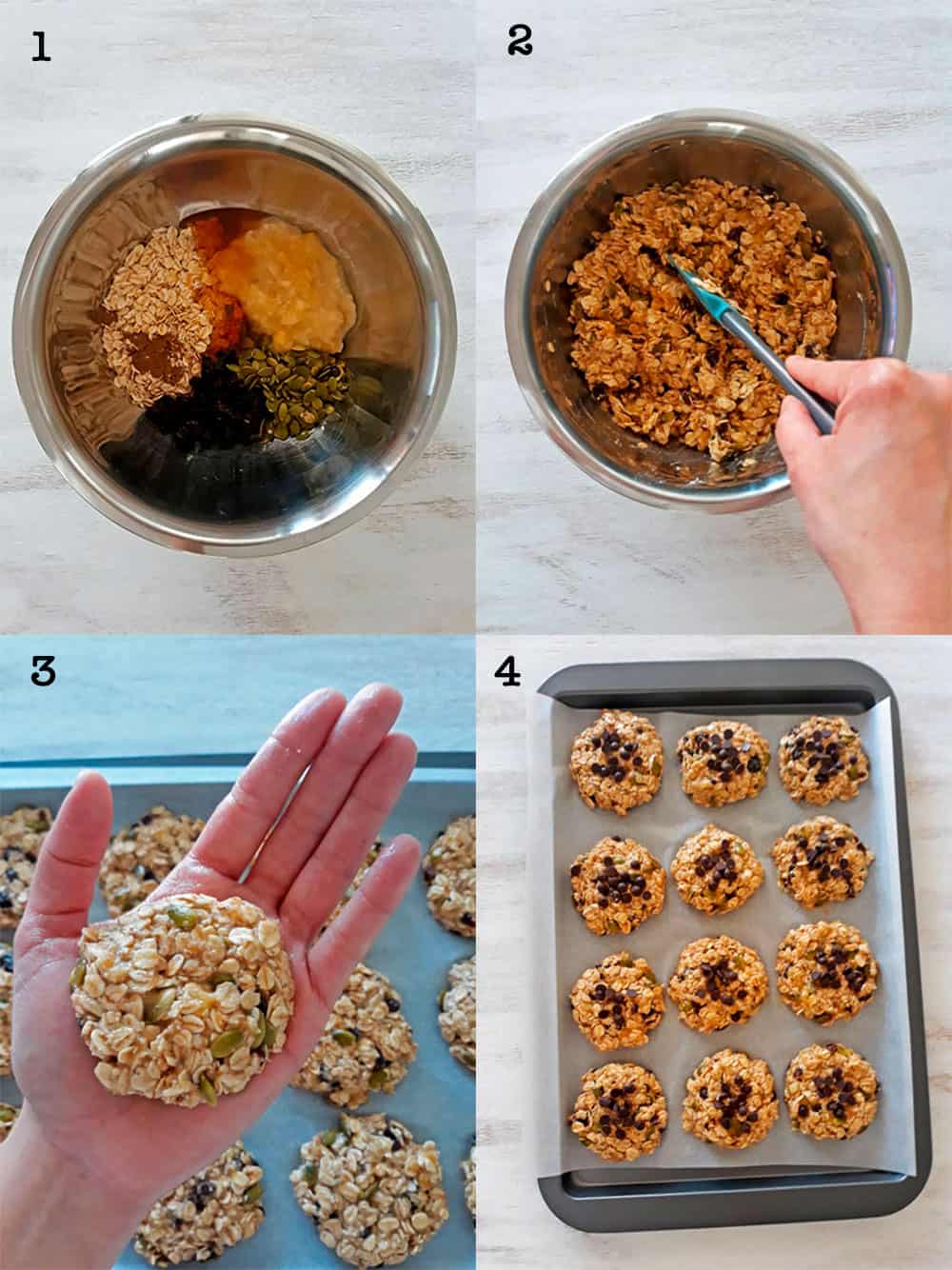 1

2

3

4