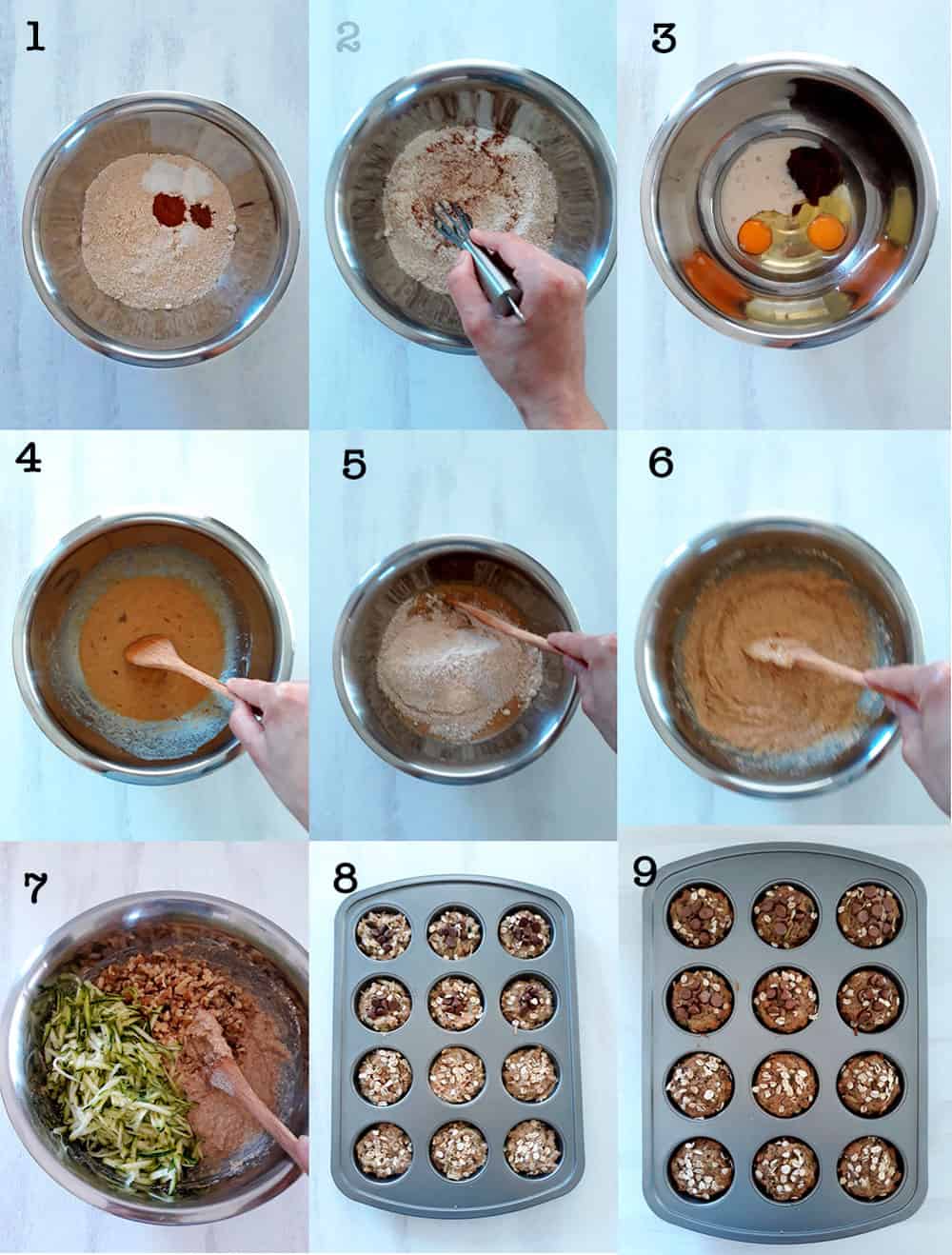 1
2
3
4
5
6
7
8
9