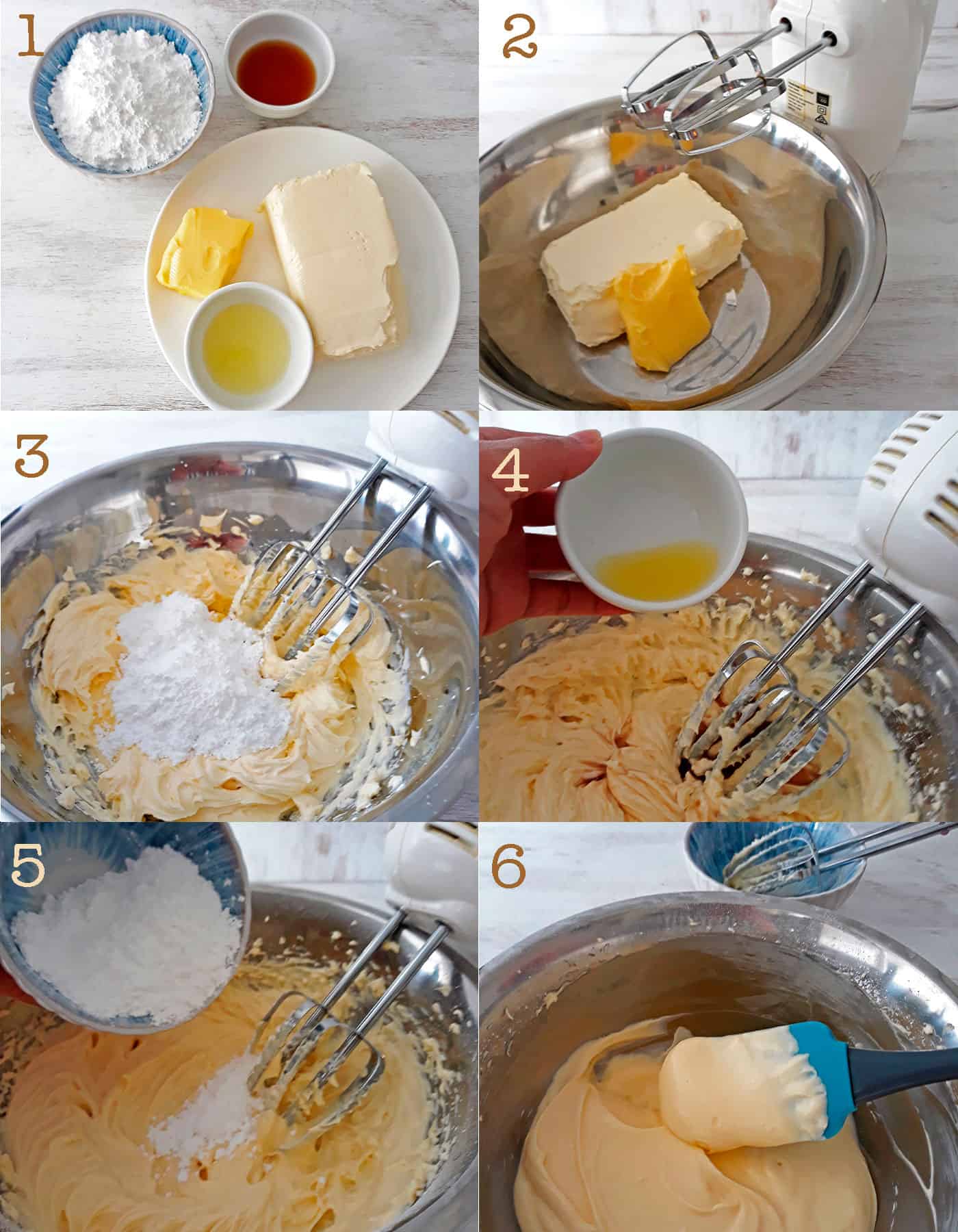 1

2

3

4

5

6