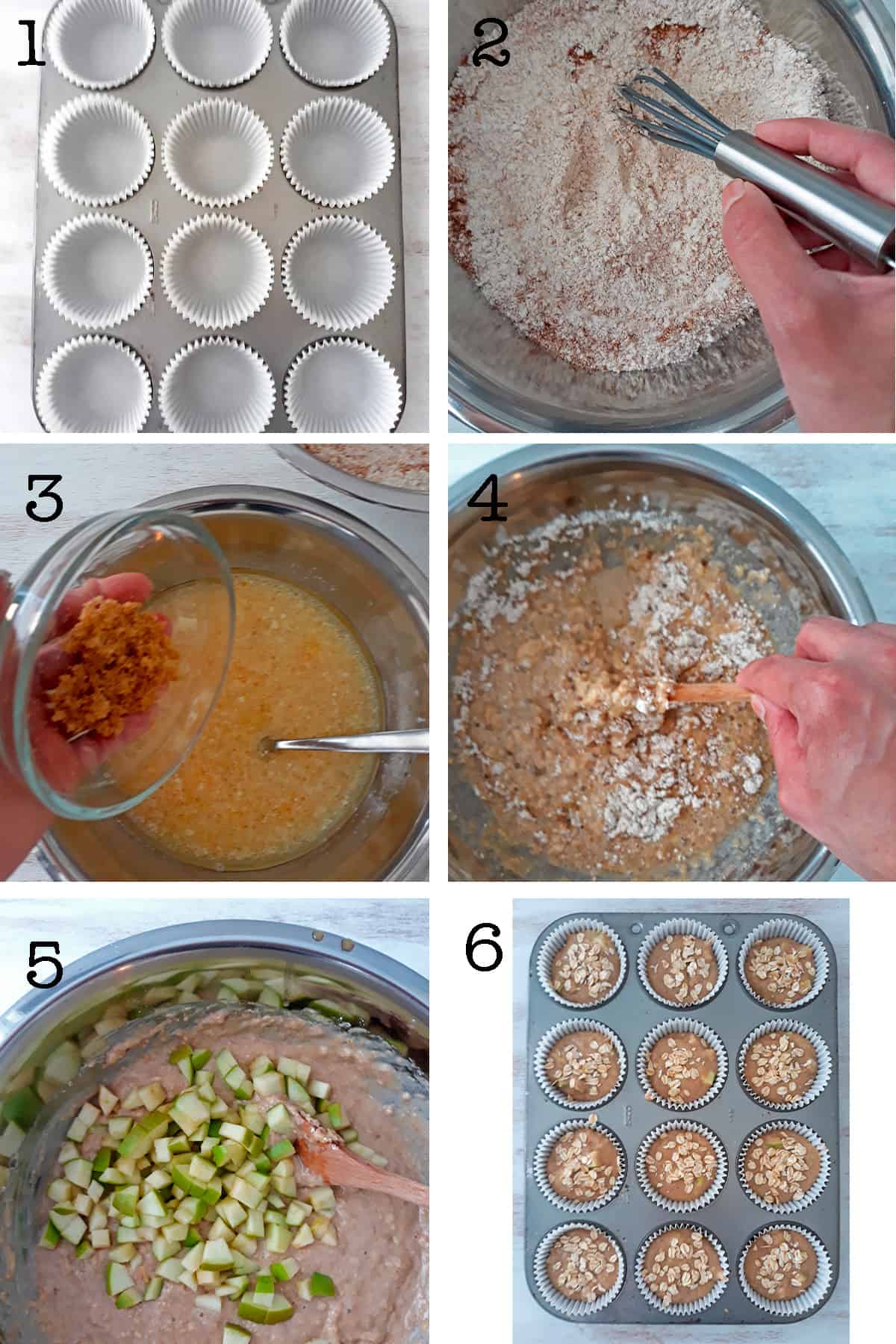 1
2
3
4
5
6