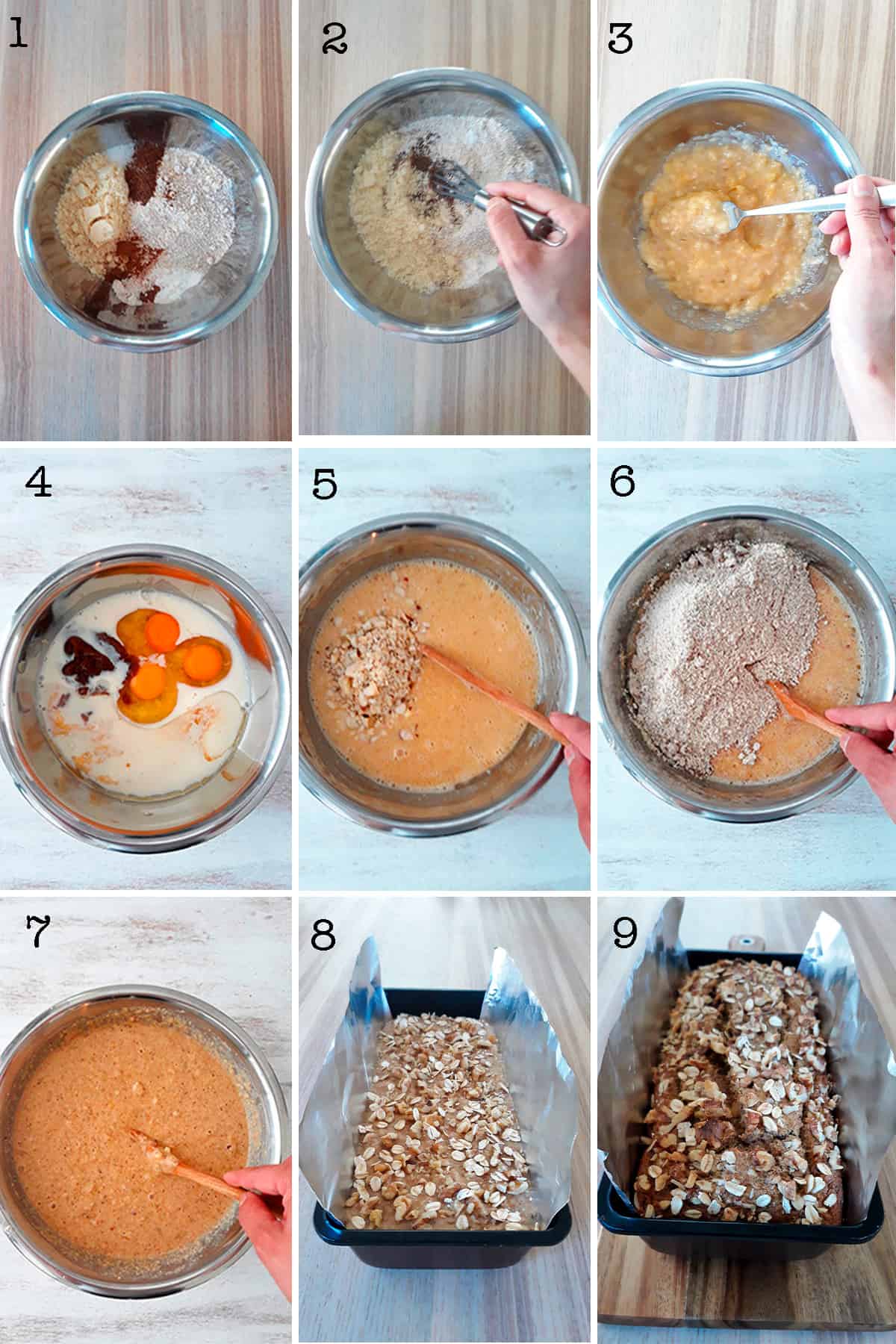 1

2

3

4

5

6

7

8

9